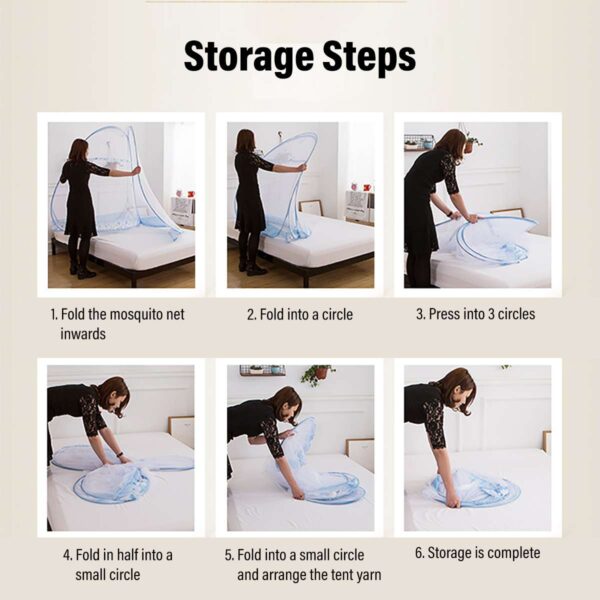 Storage Steps

1. Fold the mosquito net inwards

2. Fold into a circle

3. Press into 3 circles

4. Fold in half into a small circle

5. Fold into a small circle and arrange the tent yarn

6. Storage is complete