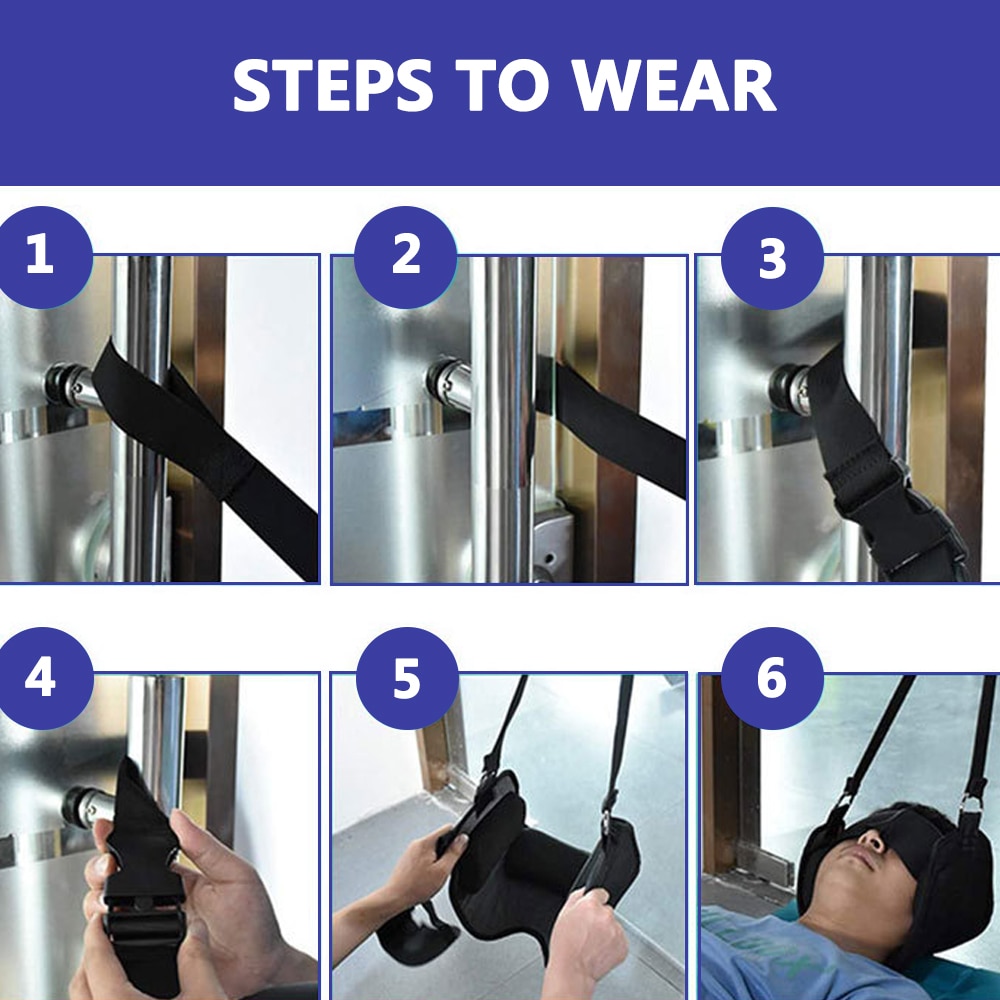 STEPS TO WEAR

1

2

3

4

5

6